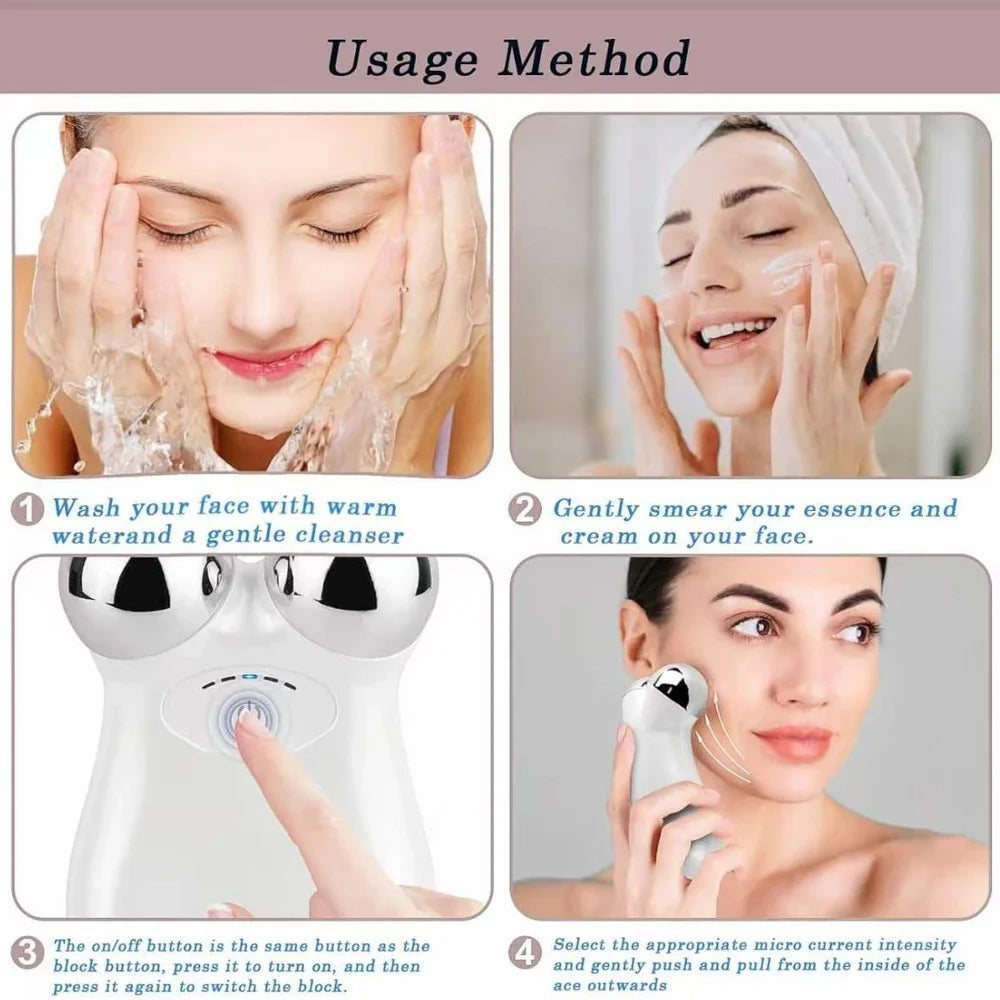 Usage Method

1 Wash your face with warm waterand a gentle cleanser

2 Gently smear your essence and cream on your face.

3 The on/off button is the same button as the block button, press it to turn on, and then press it again to switch the block.

4 Select the appropriate micro current intensity and gently push and pull from the inside of the ace outwards