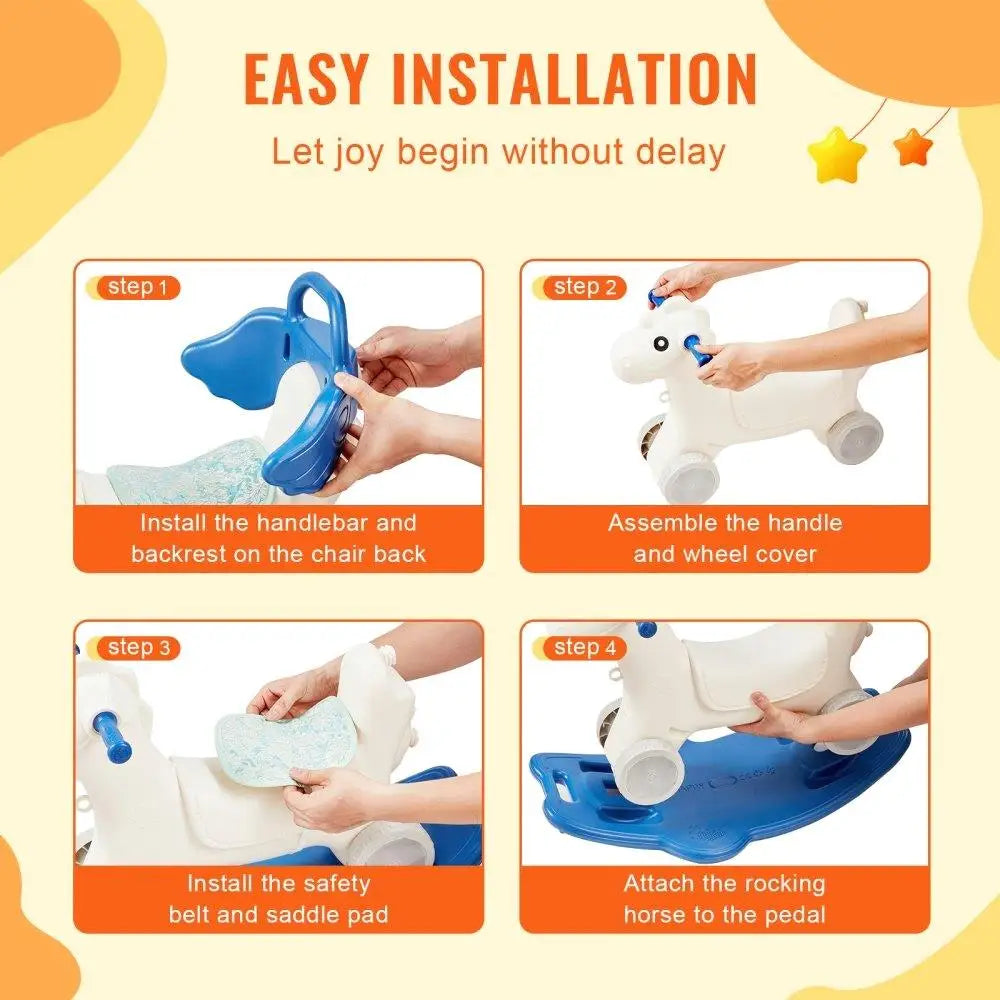 EASY INSTALLATION

Let joy begin without delay

step 1

Install the handlebar and backrest on the chair back

step 2

Assemble the handle and wheel cover

step 3

Install the safety belt and saddle pad

step 4

Attach the rocking horse to the pedal